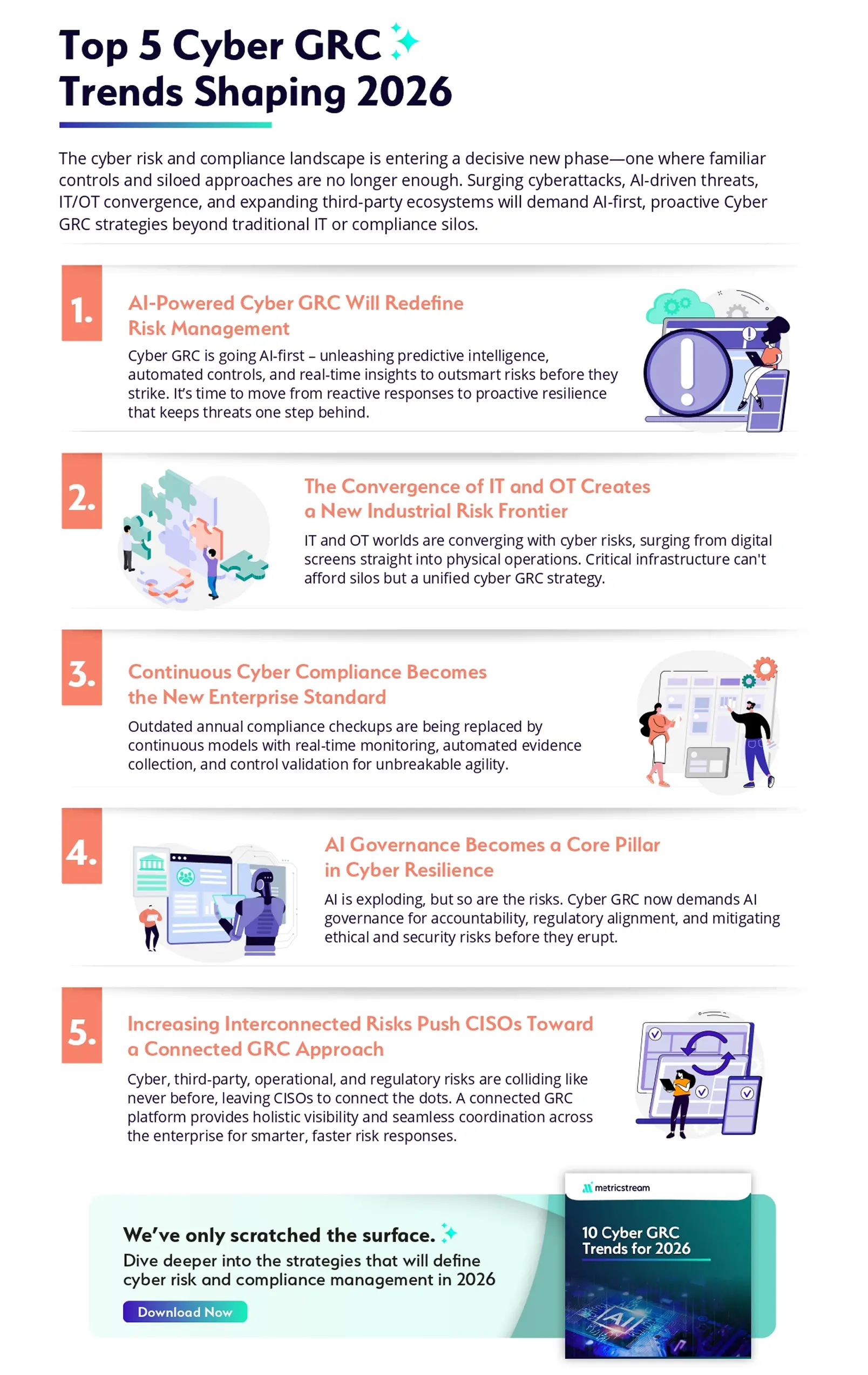 Top 5 Cyber GRC Trends Shaping 2026

The cyber risk and compliance landscape is entering a decisive new phase—one where familiar controls and siloed approaches are no longer enough. Surging cyberattacks, AI-driven threats, IT/OT convergence, and expanding third-party ecosystems will demand AI-first, proactive Cyber GRC strategies beyond traditional IT or compliance silos.

1.

AI-Powered Cyber GRC Will Redefine Risk Management

Cyber GRC is going AI-first – unleashing predictive intelligence, automated controls, and real-time insights to outsmart risks before they strike. It's time to move from reactive responses to proactive resilience that keeps threats one step behind.

2.

The Convergence of IT and OT Creates a New Industrial Risk Frontier

IT and OT worlds are converging with cyber risks, surging from digital screens straight into physical operations. Critical infrastructure can't afford silos but a unified cyber GRC strategy.

3.

Continuous Cyber Compliance Becomes the New Enterprise Standard

Outdated annual compliance checkups are being replaced by continuous models with real-time monitoring, automated evidence collection, and control validation for unbreakable agility.

4.

AI Governance Becomes a Core Pillar in Cyber Resilience

AI is exploding, but so are the risks. Cyber GRC now demands AI governance for accountability, regulatory alignment, and mitigating ethical and security risks before they erupt.

5.

Increasing Interconnected Risks Push CISOs Toward a Connected GRC Approach

Cyber, third-party, operational, and regulatory risks are colliding like never before, leaving CISOs to connect the dots. A connected GRC platform provides holistic visibility and seamless coordination across the enterprise for smarter, faster risk responses.

We've only scratched the surface.

Dive deeper into the strategies that will define cyber risk and compliance management in 2026

Download Now

metricstream

10 Cyber GRC Trends for 2026

AI